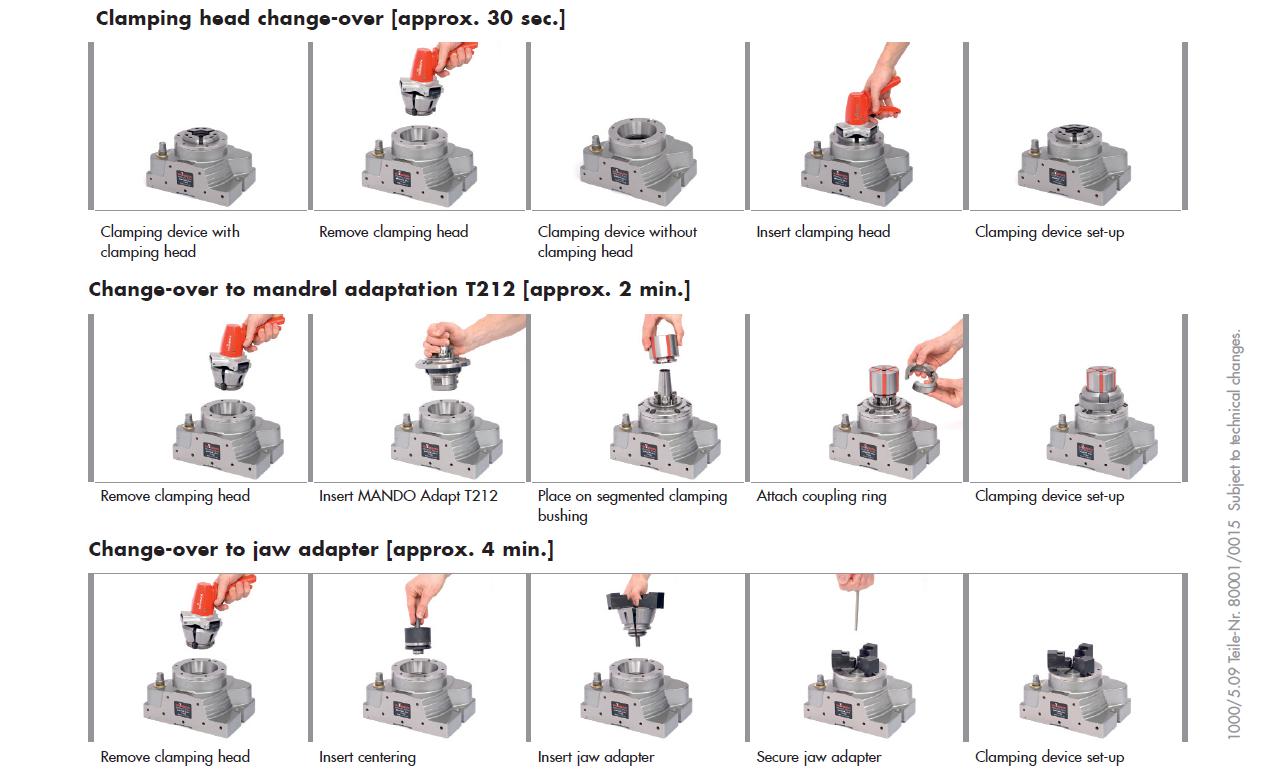 Clamping head change-over [approx. 30 sec.]

Clamping device with clamping head

Remove clamping head

Clamping device without clamping head

Insert clamping head

Clamping device set-up

Change-over to mandrel adaptation T212 [approx. 2 min.]

Remove clamping head

Insert MANDO Adapt T212

Place on segmented clamping bushing

Attach coupling ring

Clamping device set-up

Change-over to jaw adapter [approx. 4 min.]

Remove clamping head

Insert centering

Insert jaw adapter

Secure jaw adapter

Clamping device set-up

1000/5.09 Teile-Nr. 80001/0015 Subject to technical changes.