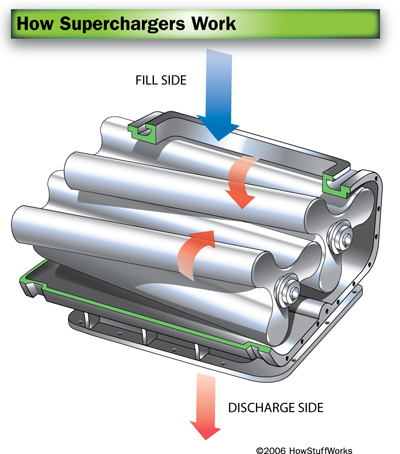 How Superchargers Work

FILL SIDE

DISCHARGE SIDE

©2006 HowStuffWorks